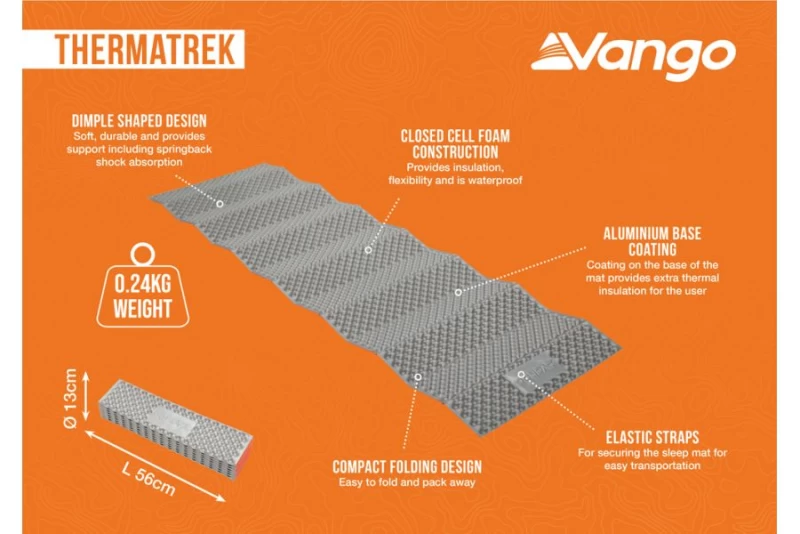 THERMATREK

Vango

DIMPLE SHAPED DESIGN
Soft, durable and provides support including springback shock absorption

CLOSED CELL FOAM CONSTRUCTION
Provides insulation, flexibility and is waterproof

ALUMINIUM BASE COATING
Coating on the base of the mat provides extra thermal insulation for the user

0.24KG WEIGHT

Ø 13cm

L 56cm

COMPACT FOLDING DESIGN
Easy to fold and pack away

ELASTIC STRAPS
For securing the sleep mat for easy transportation