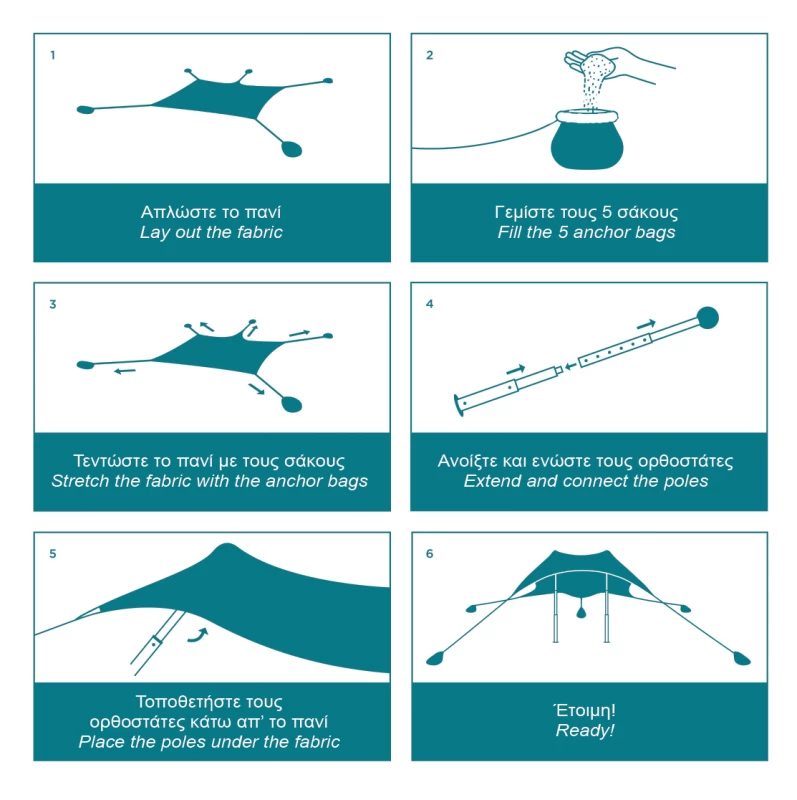 1

Απλώστε το πανί
Lay out the fabric

2

Γεμίστε τους 5 σάκους
Fill the 5 anchor bags

3

Τεντώστε το πανί με τους σάκους
Stretch the fabric with the anchor bags

4

Ανοίξτε και ενώστε τους ορθοστάτες
Extend and connect the poles

5

Τοποθετήστε τους ορθοστάτες κάτω απ' το πανί
Place the poles under the fabric

6

Έτοιμη!
Ready!