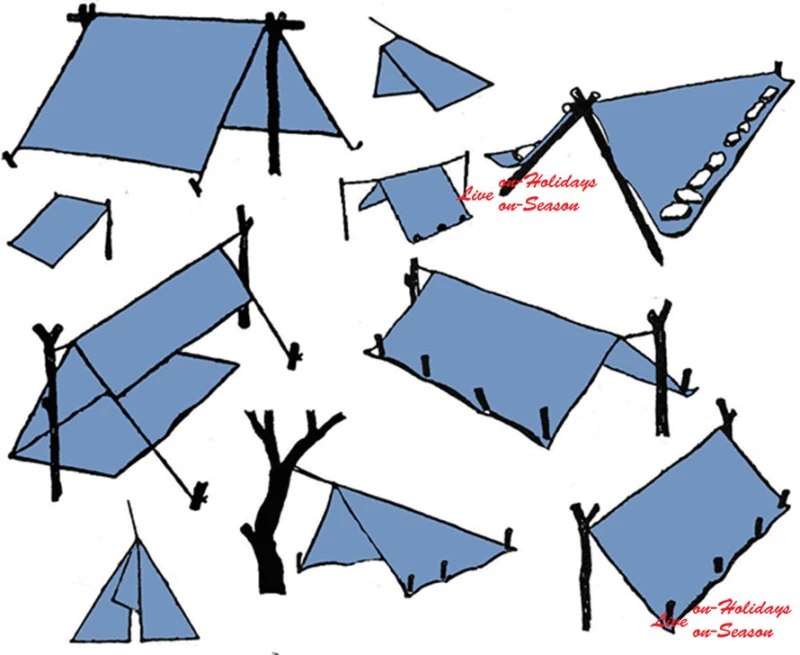 Live on-Holidays on-Season

Live on-Holidays on-Season