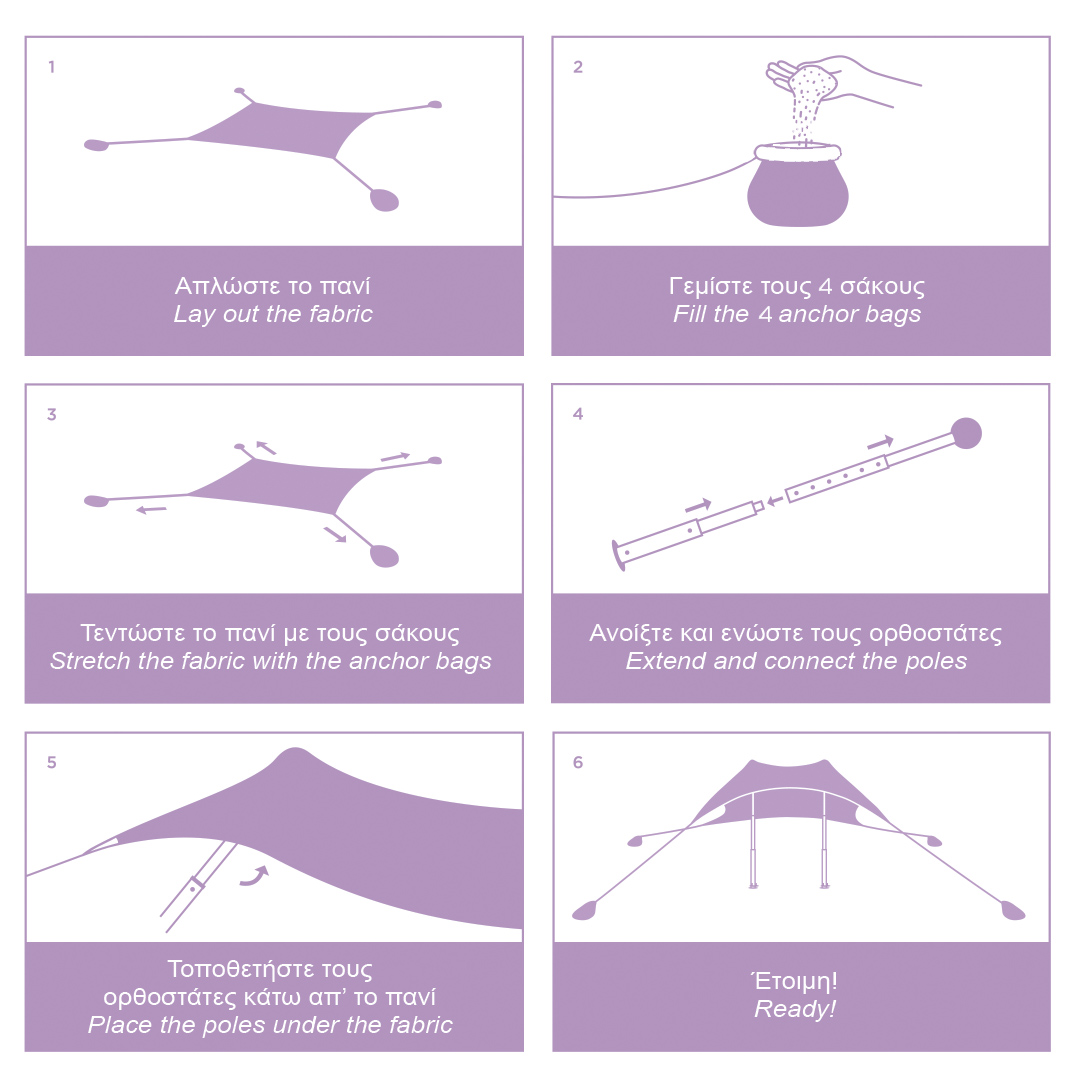 1

Απλώστε το πανί
Lay out the fabric

2

Γεμίστε τους 4 σάκους
Fill the 4 anchor bags

3

Τεντώστε το πανί με τους σάκους
Stretch the fabric with the anchor bags

4

Ανοίξτε και ενώστε τους ορθοστάτες
Extend and connect the poles

5

Τοποθετήστε τους ορθοστάτες κάτω απ' το πανί
Place the poles under the fabric

6

Έτοιμη!
Ready!