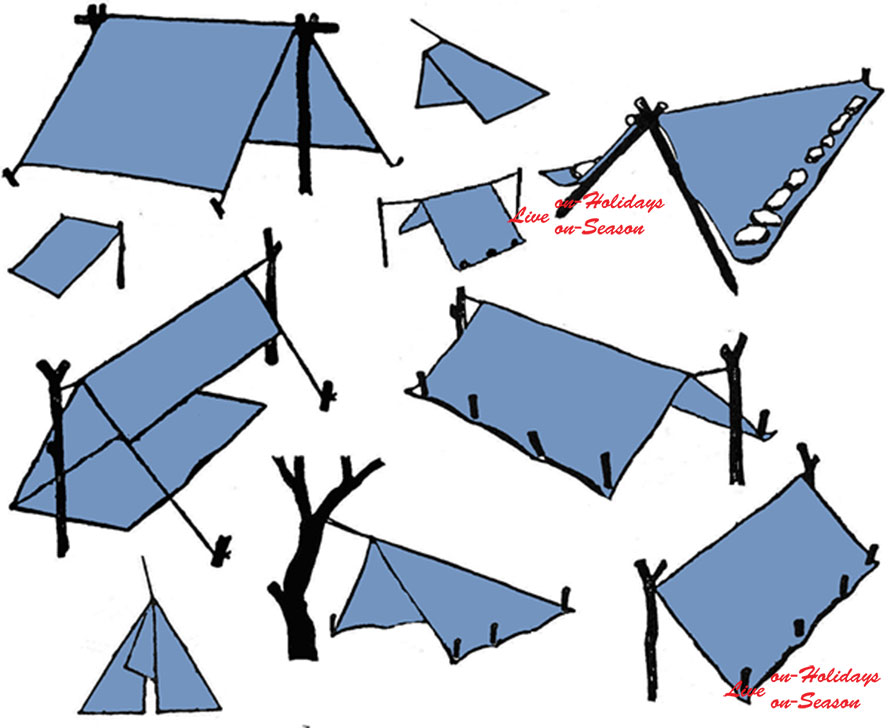 Live on-Holidays on-Season

Live on-Holidays on-Season